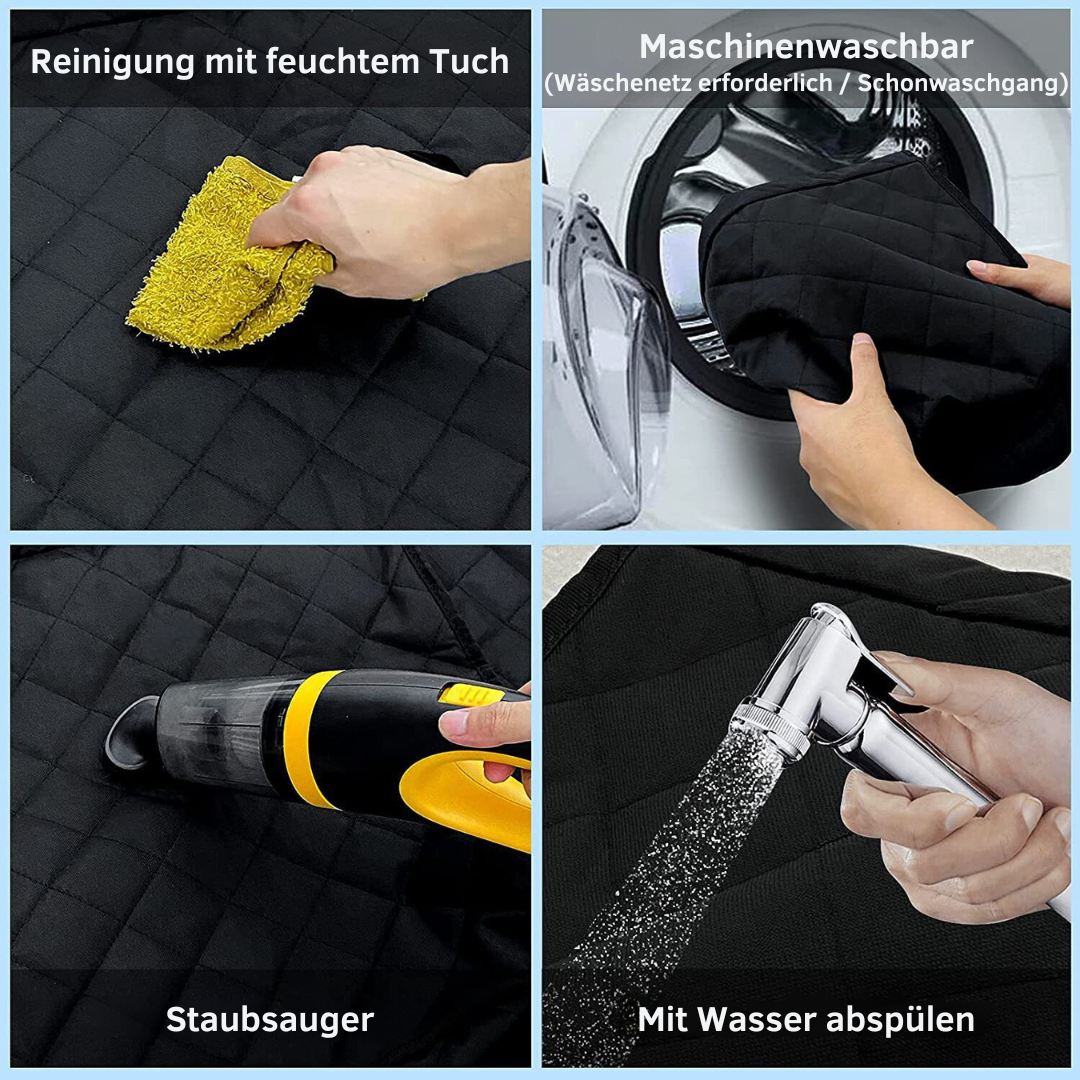 Reinigung mit feuchtem Tuch

Maschinenwaschbar
(Wäschenetz erforderlich / Schonwaschgang)

Staubsauger

Mit Wasser abspülen